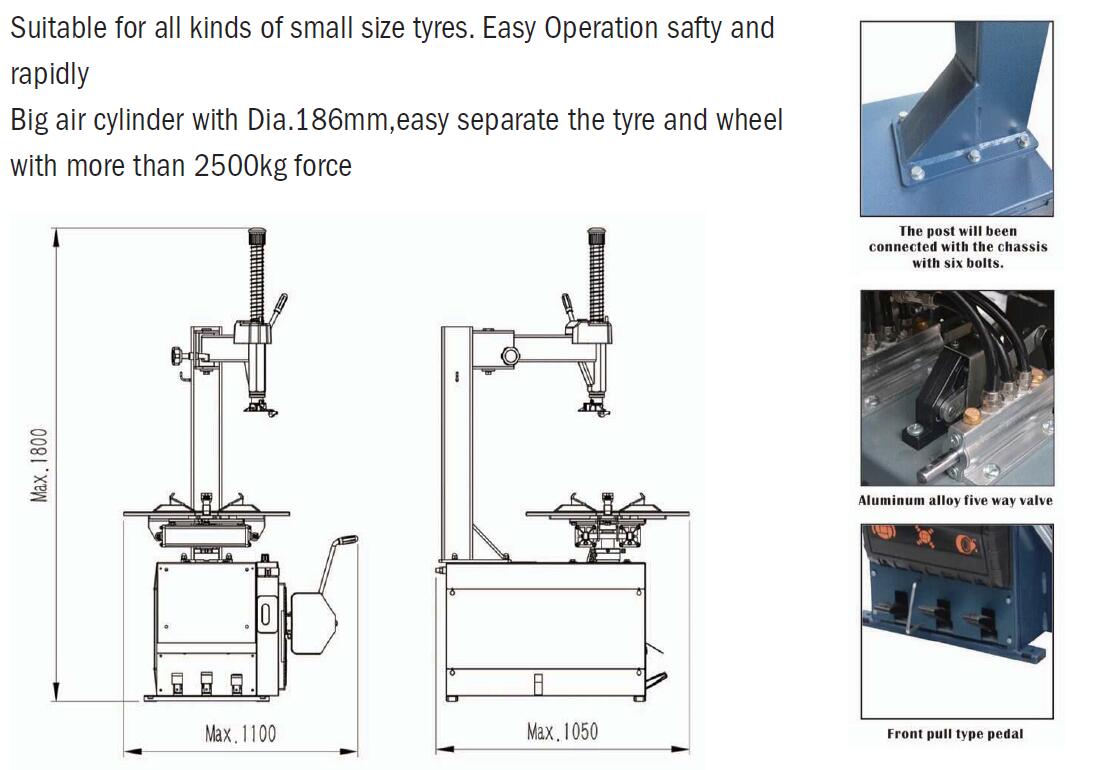 Suitable for all kinds of small size tyres. Easy Operation safty and rapidly
Big air cylinder with Dia.186mm,easy separate the tyre and wheel with more than 2500kg force

Max.1800

Max.1100

Max.1050

The post will been connected with the chassis with six bolts.

Aluminum alloy five way valve

Front pull type pedal