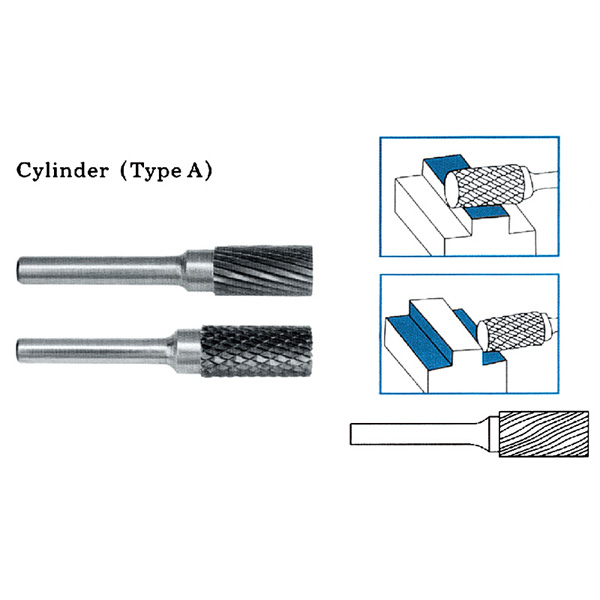 Cylinder (Type A)